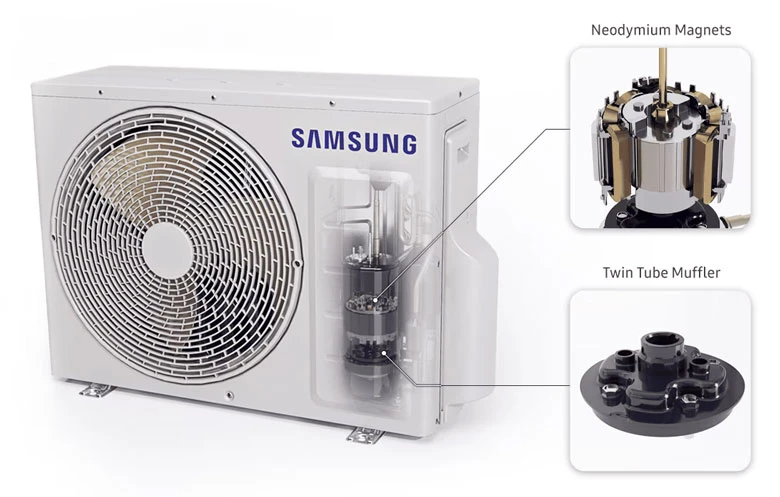 SAMSUNG

Neodymium Magnets

Twin Tube Muffler